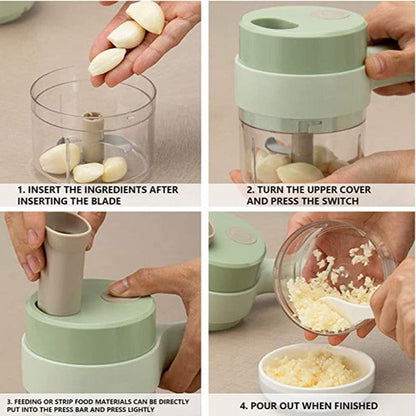 1. INSERT THE INGREDIENTS AFTER INSERTING THE BLADE

2. TURN THE UPPER COVER AND PRESS THE SWITCH

3. FEEDING OR STRIP FOOD MATERIALS CAN BE DIRECTLY PUT INTO THE PRESS BAR AND PRESS LIGHTLY

4. POUR OUT WHEN FINISHED